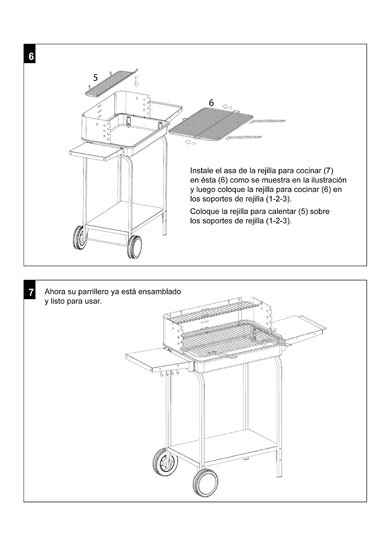 6

5

6

Instale el asa de la rejilla para cocinar (7) en ésta (6) como se muestra en la ilustración y luego coloque la rejilla para cocinar (6) en los soportes de rejilla (1-2-3).

Coloque la rejilla para calentar (5) sobre los soportes de rejilla (1-2-3).

7

Ahora su parrillero ya está ensamblado y listo para usar.